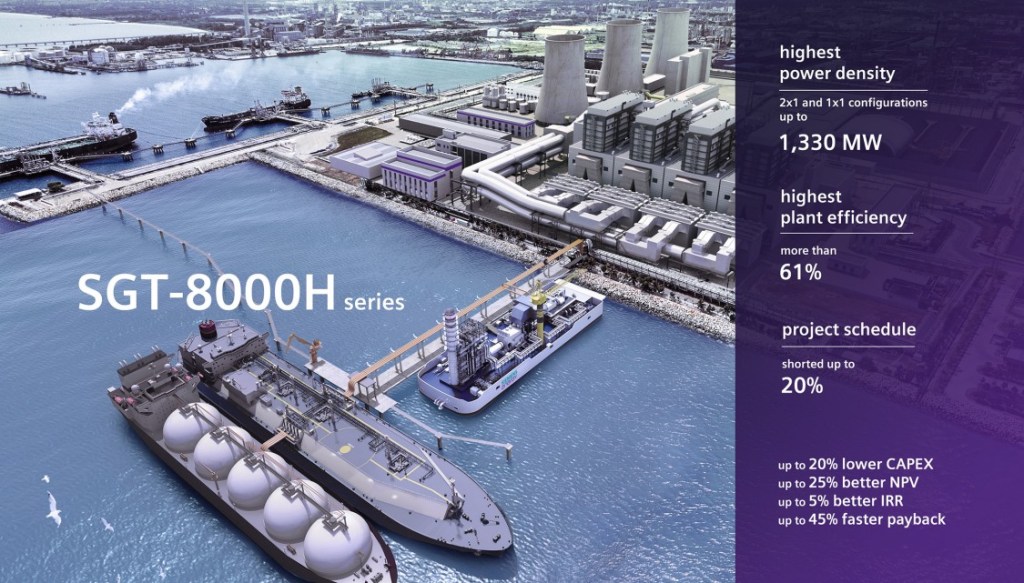 SGT-8000H series

highest power density

2x1 and 1x1 configurations up to

1,330 MW

highest plant efficiency

more than

61%

project schedule

shorted up to

20%

up to 20% lower CAPEX
up to 25% better NPV
up to 5% better IRR
up to 45% faster payback